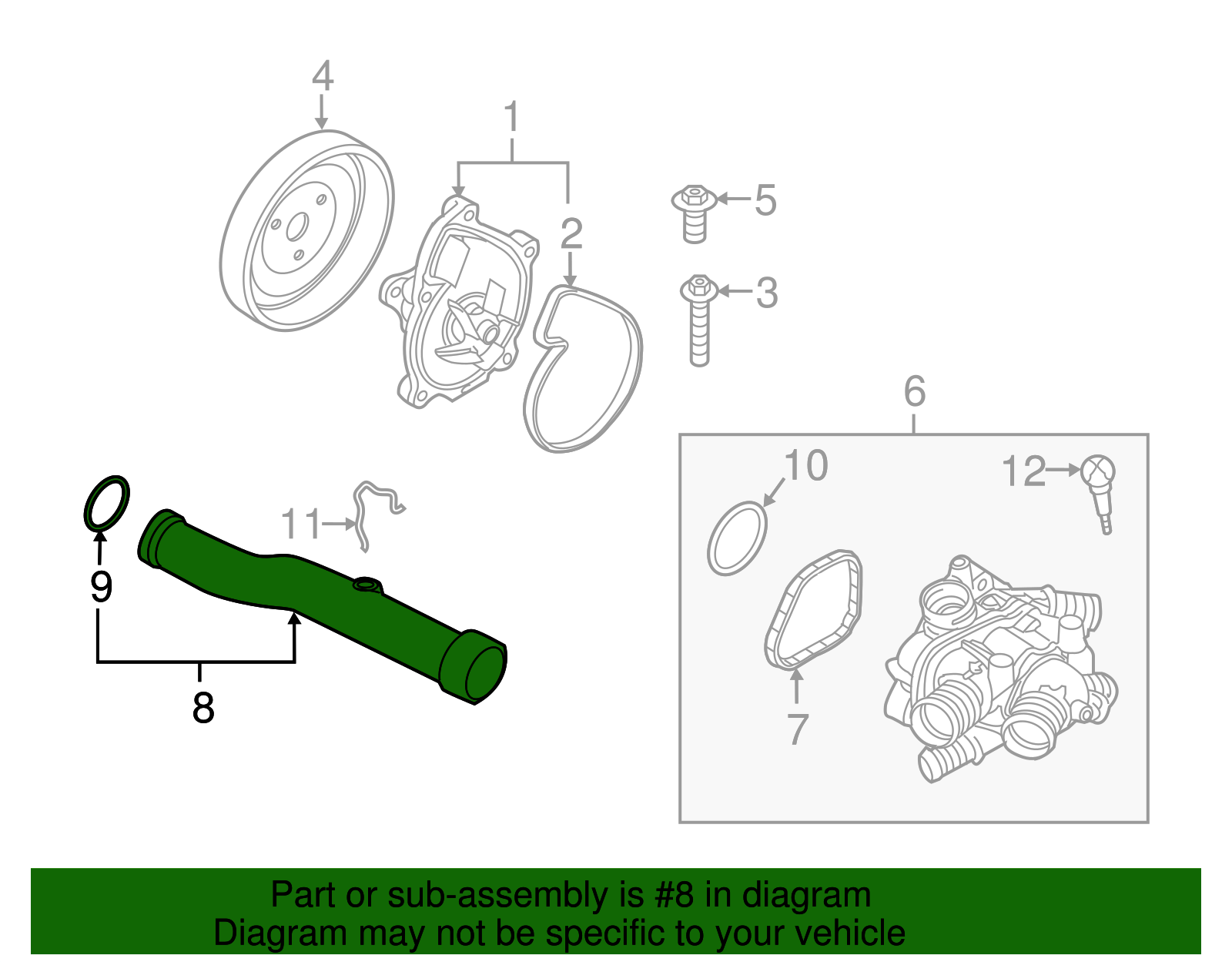 4
1
2
5
3
6
10
12
11
9
8
7

Part or sub-assembly is #8 in diagram
Diagram may not be specific to your vehicle