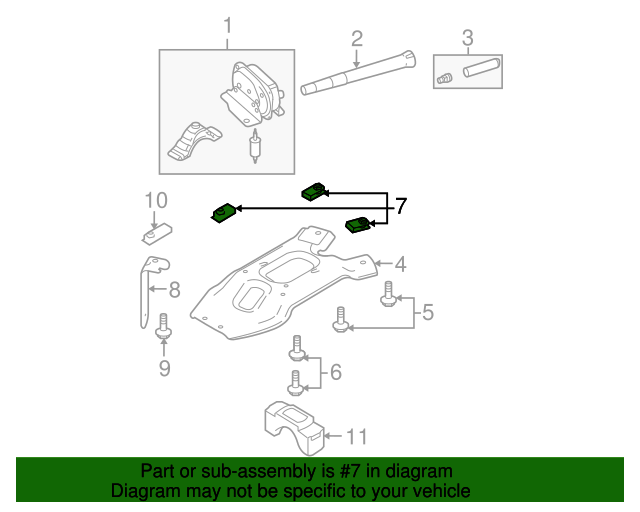 1
2
3
10
7
4
8
5
9
6
11
Part or sub-assembly is #7 in diagram
Diagram may not be specific to your vehicle