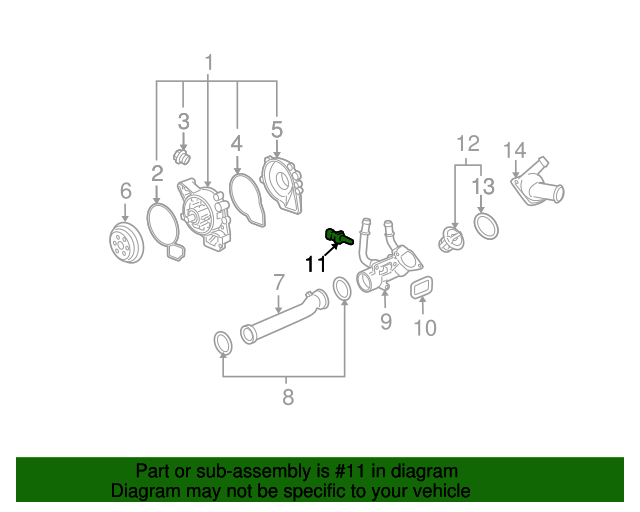 1
3
4
5
2
6
12
14
13
11
7
9
10
8

Part or sub-assembly is #11 in diagram
Diagram may not be specific to your vehicle