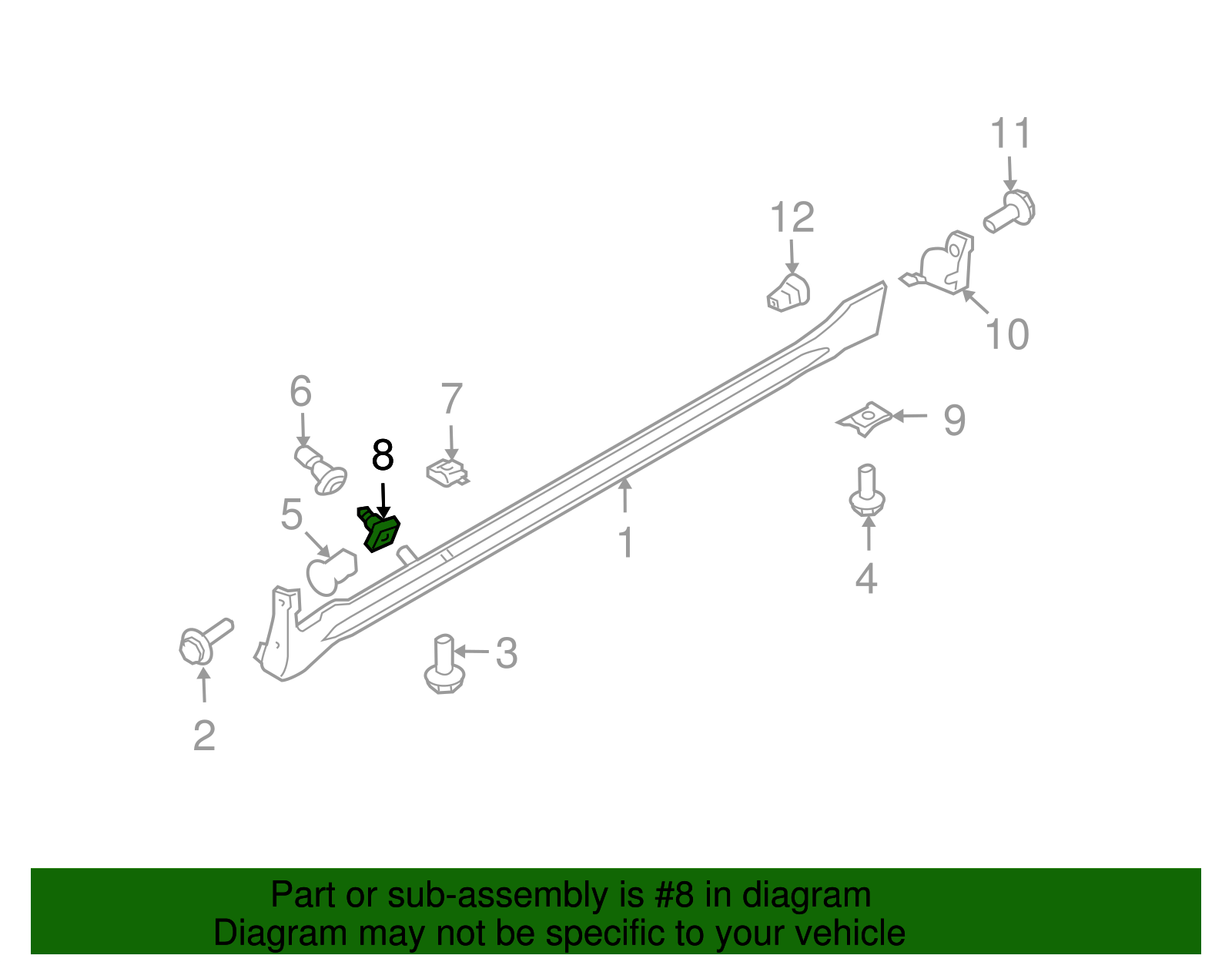 11

12

10

6

7

8

9

5

1

4

3

2

Part or sub-assembly is #8 in diagram
Diagram may not be specific to your vehicle