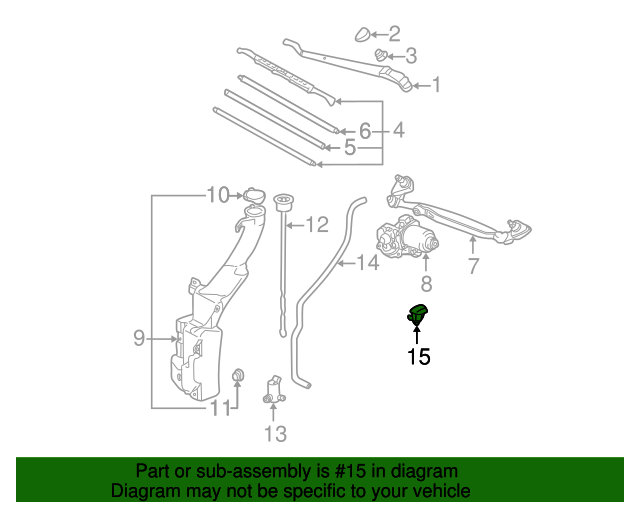 2
3
1
6
4
5
10
12
14
7
8
9
15
11
13

Part or sub-assembly is #15 in diagram
Diagram may not be specific to your vehicle