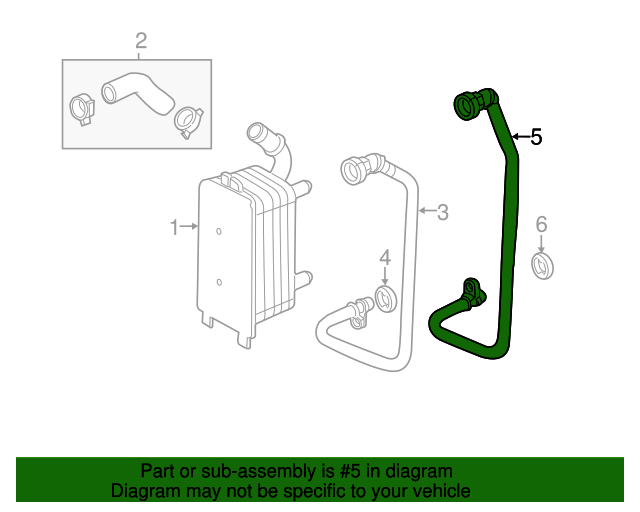 2

5

1

3

6

4

Part or sub-assembly is #5 in diagram
Diagram may not be specific to your vehicle