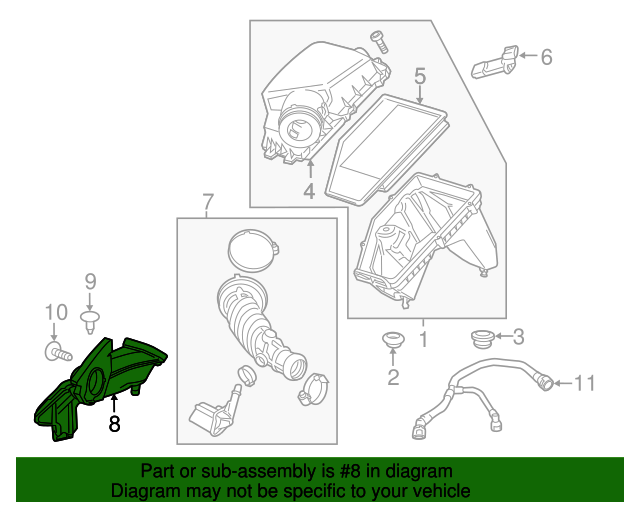 6
5
4
7
9
10
1
3
2
11
8

Part or sub-assembly is #8 in diagram
Diagram may not be specific to your vehicle