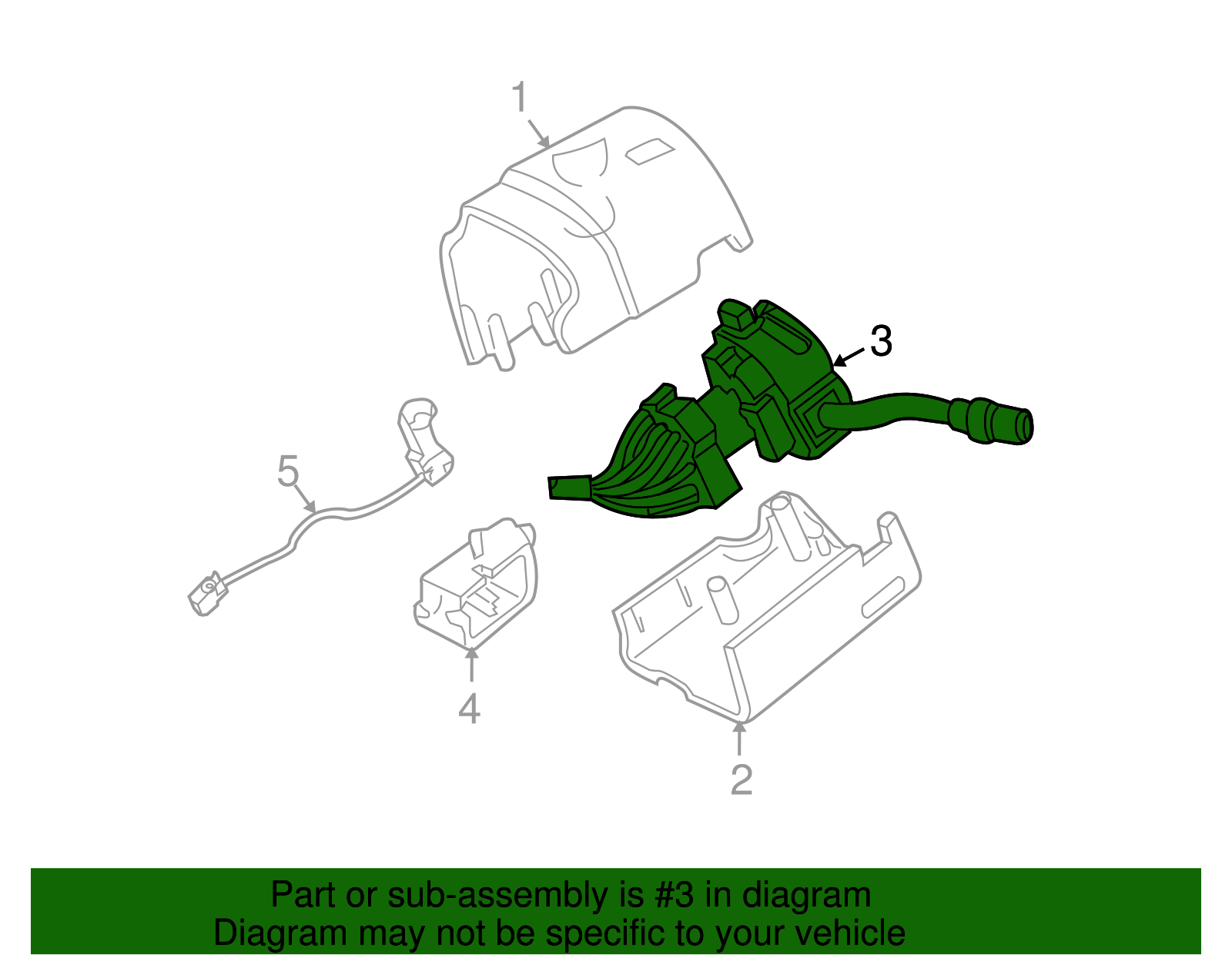 1

3

5

4

2

Part or sub-assembly is #3 in diagram
Diagram may not be specific to your vehicle