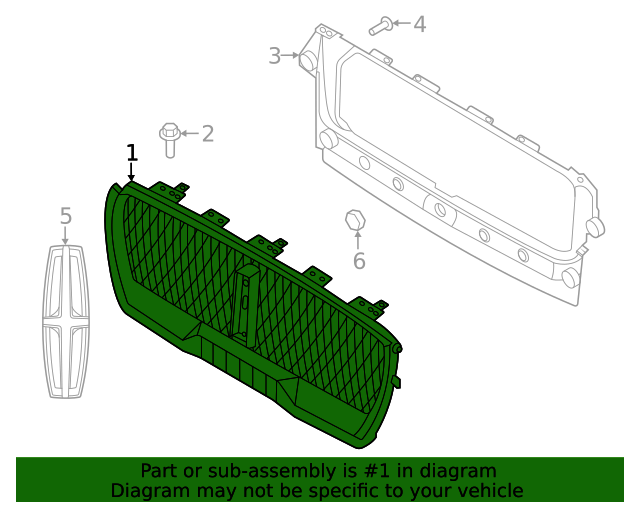 4
3
2
1
5
6

Part or sub-assembly is #1 in diagram
Diagram may not be specific to your vehicle