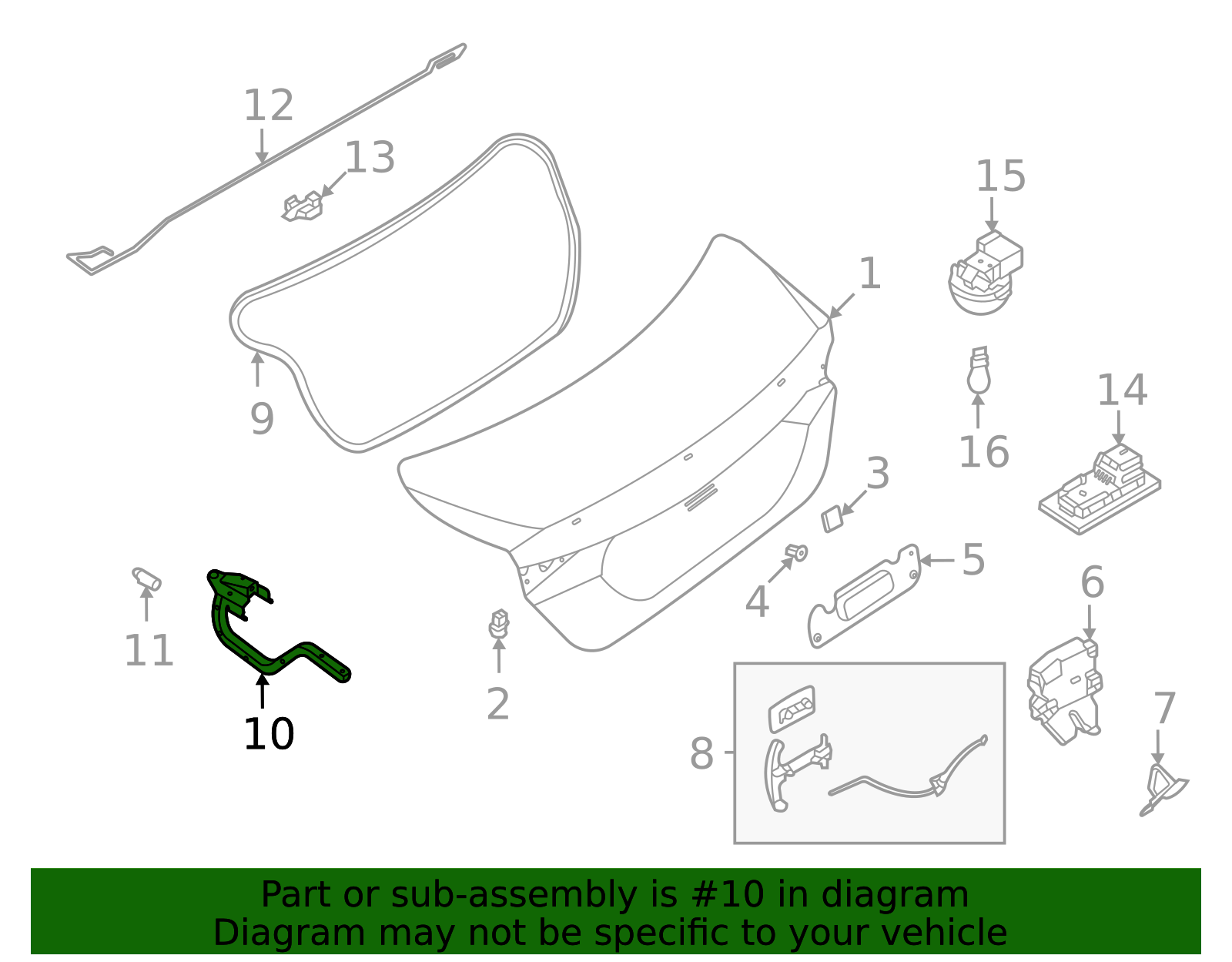 12
13
15
1
9
16
14
3
5
4
6
11
10
2
8
7

Part or sub-assembly is #10 in diagram
Diagram may not be specific to your vehicle