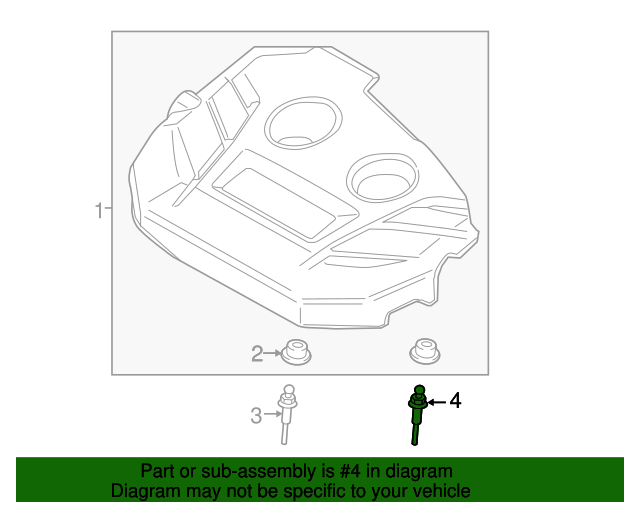 1
2
3
4
Part or sub-assembly is #4 in diagram
Diagram may not be specific to your vehicle