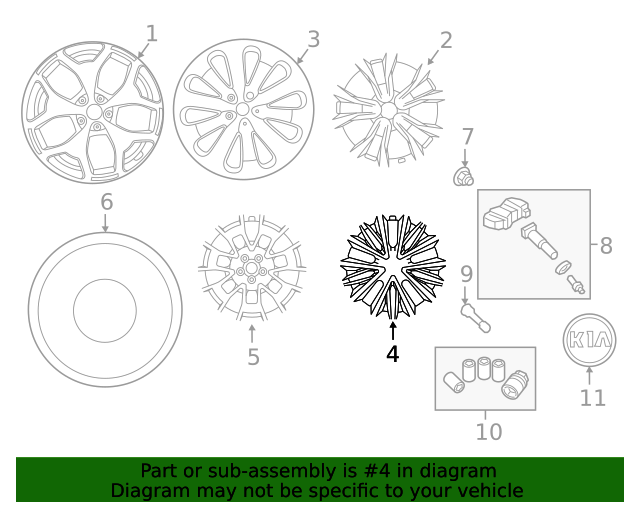 1
3
2
7
6
8
9
5
4
KIA
11
10

Part or sub-assembly is #4 in diagram
Diagram may not be specific to your vehicle