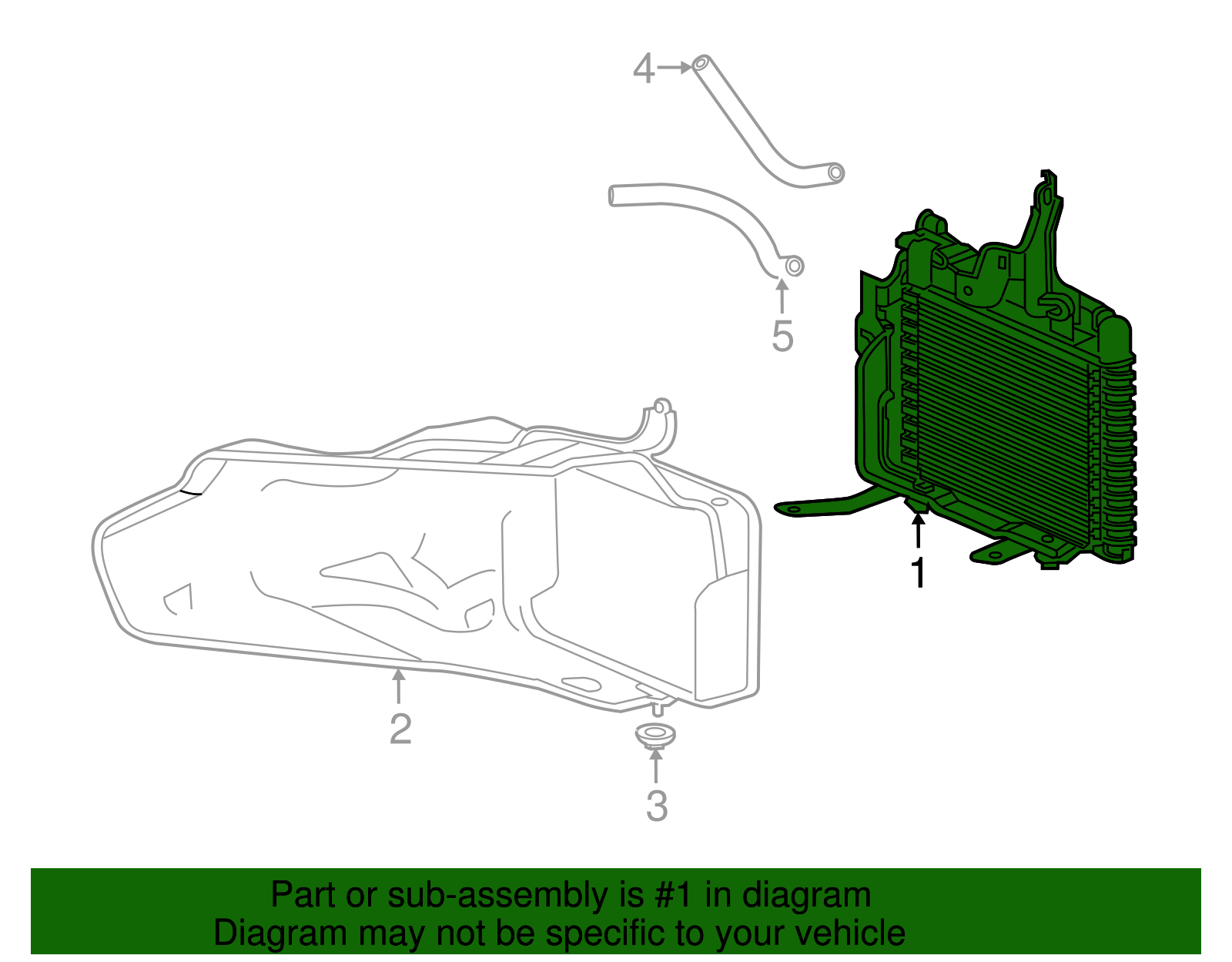 4

5

1

2

3

Part or sub-assembly is #1 in diagram
Diagram may not be specific to your vehicle