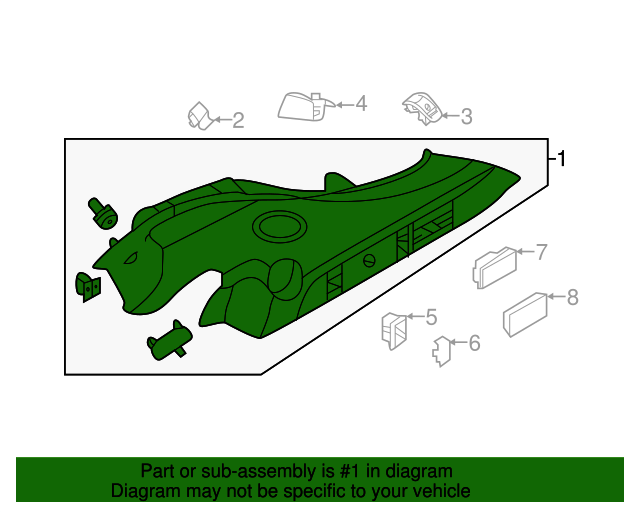 2
4
3
1
7
8
5
6

Part or sub-assembly is #1 in diagram
Diagram may not be specific to your vehicle