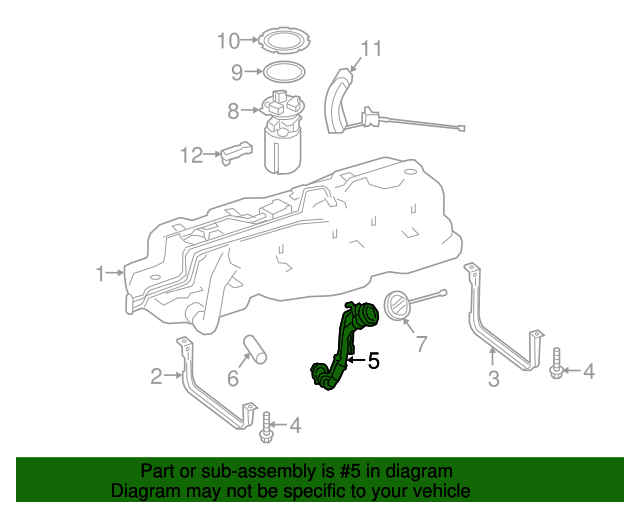 10
9
11
8
12
1
7
5
2
6
3
4
4

Part or sub-assembly is #5 in diagram
Diagram may not be specific to your vehicle