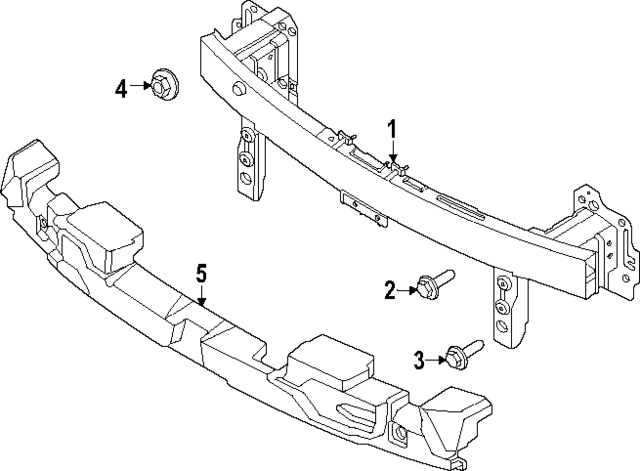 4
1
5
2
3