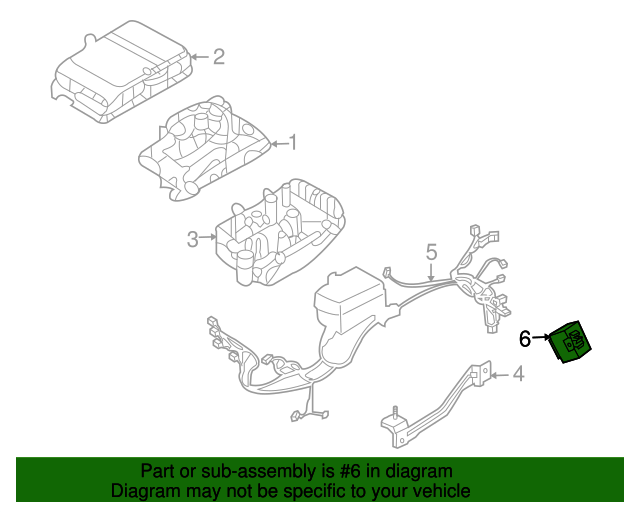 2

1

3

5

6

4

Part or sub-assembly is #6 in diagram
Diagram may not be specific to your vehicle