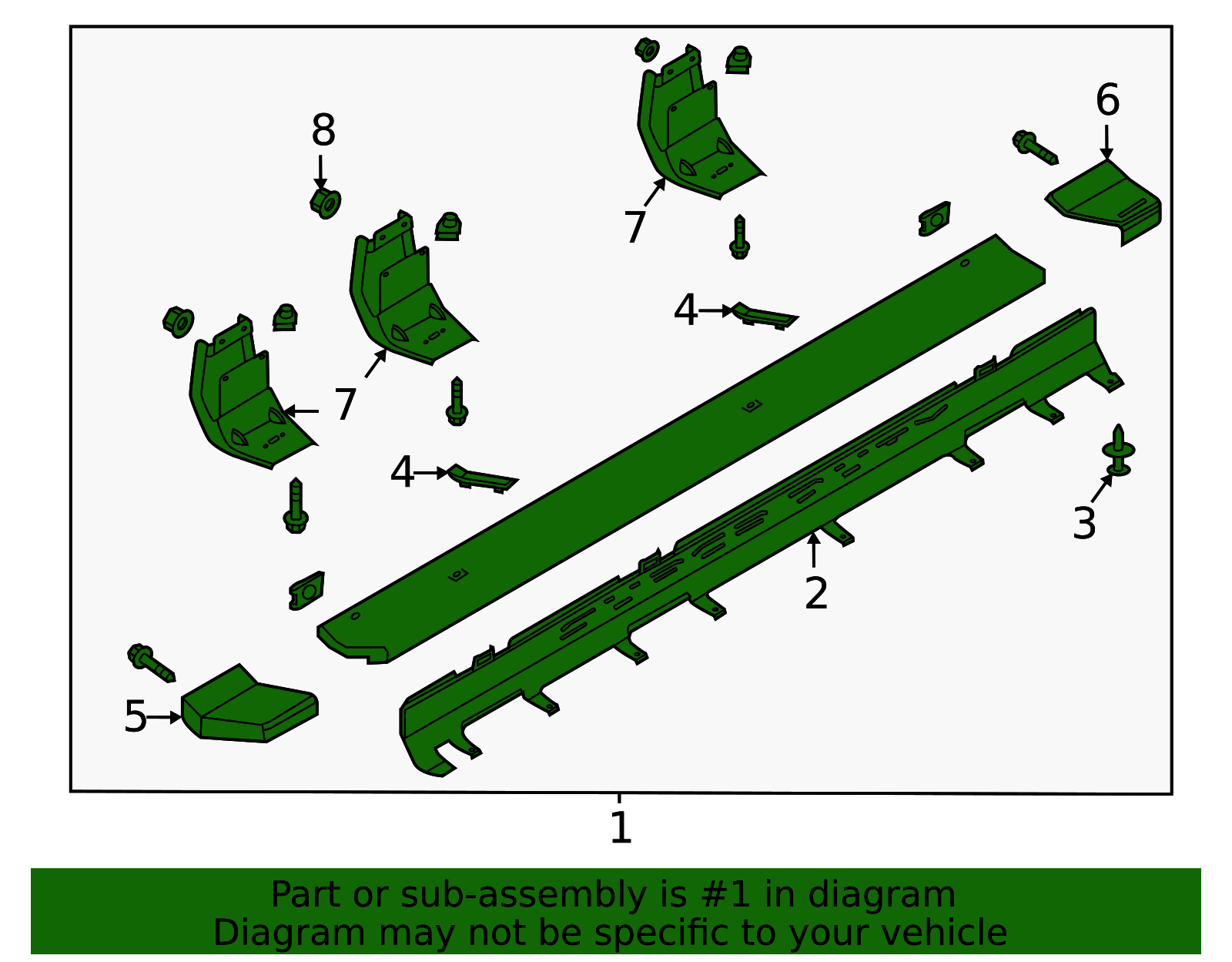 8
7
6
7
4
7
4
3
2
5
1

Part or sub-assembly is #1 in diagram
Diagram may not be specific to your vehicle