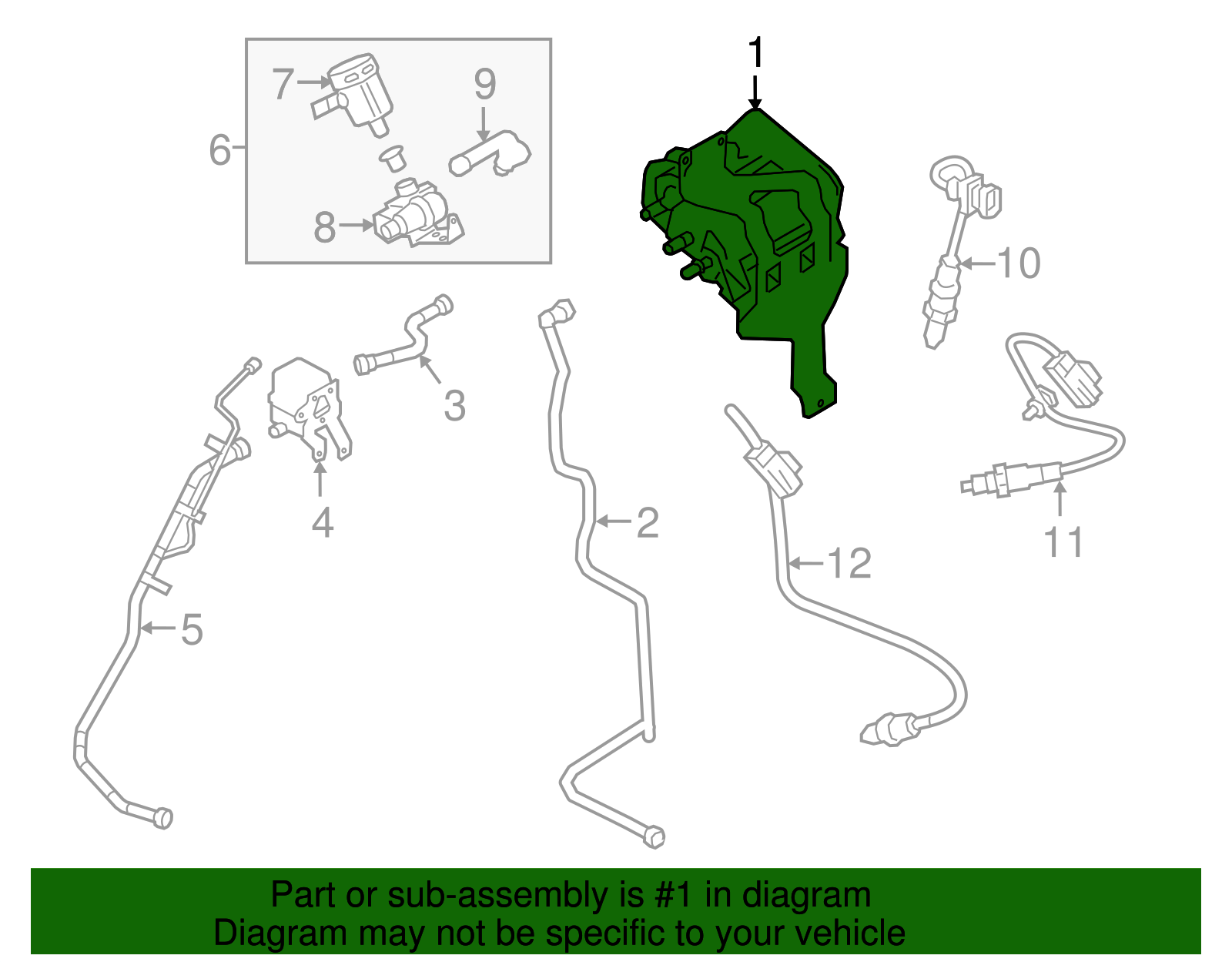 1
7
9
6
8
10
3
4
2
11
12
5

Part or sub-assembly is #1 in diagram
Diagram may not be specific to your vehicle