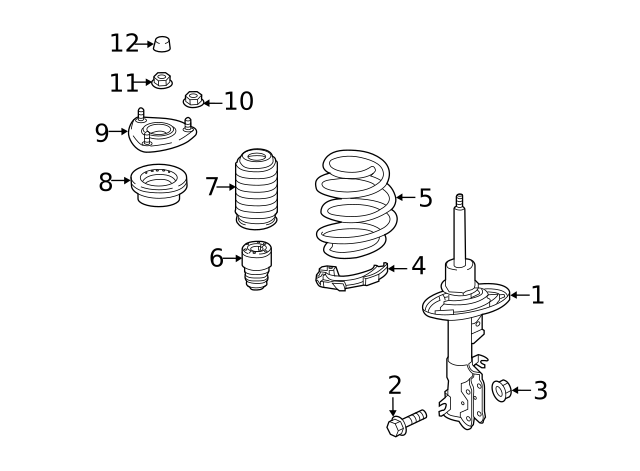 12
11
10
9
8
7
5
6
4
1
2
3