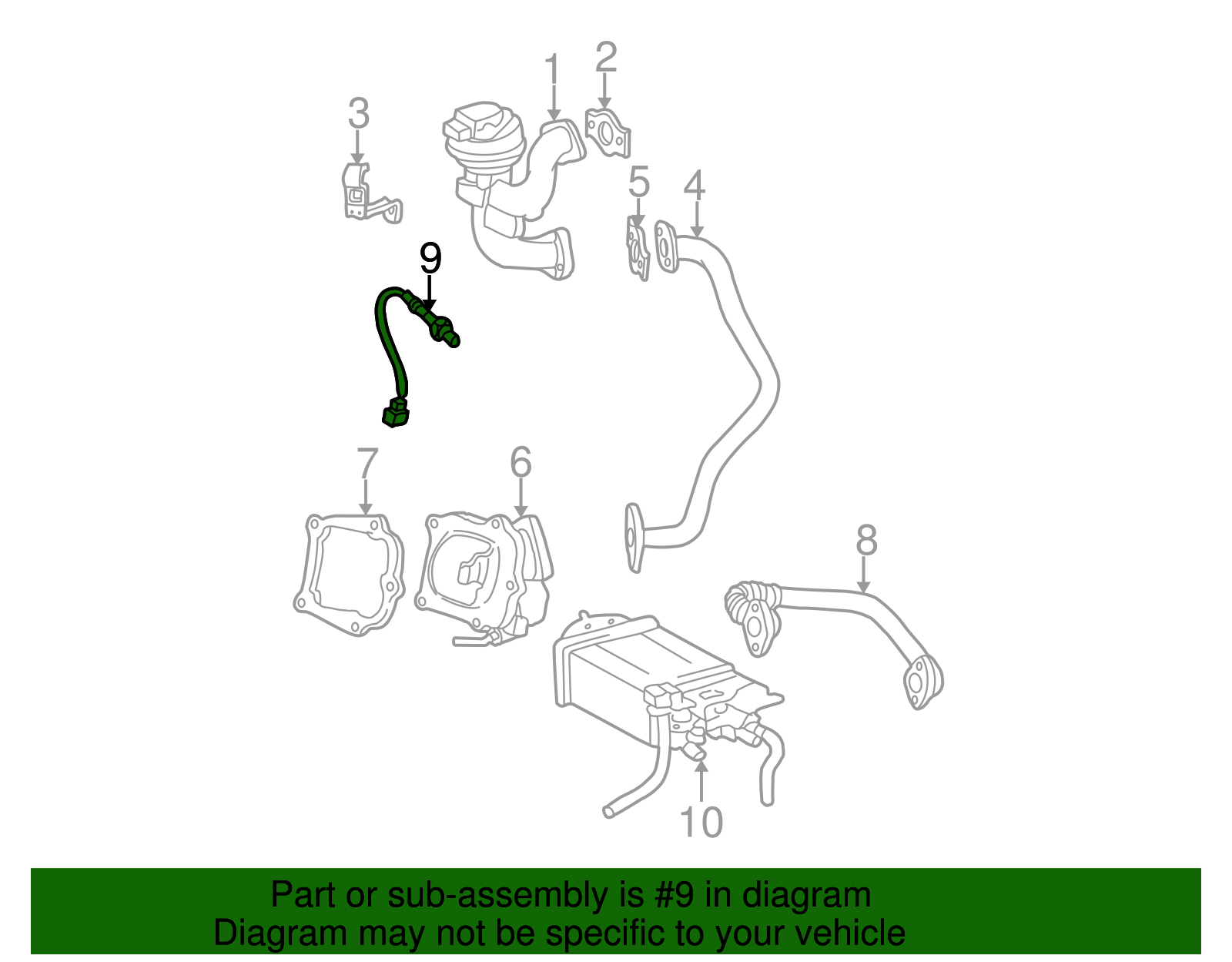 1
2
3
5
4
9
7
6
8
10

Part or sub-assembly is #9 in diagram
Diagram may not be specific to your vehicle