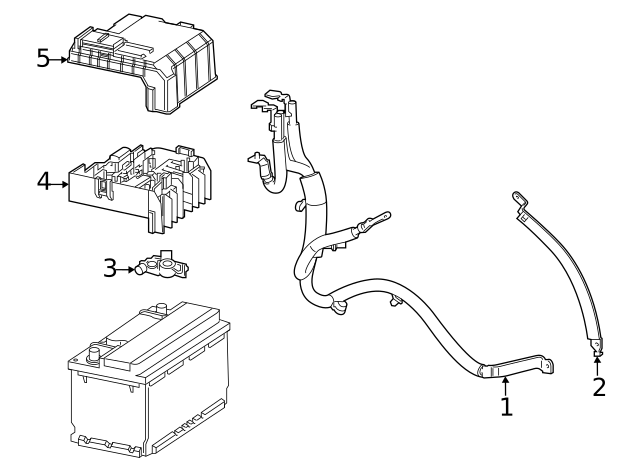 5
4
3
1
2