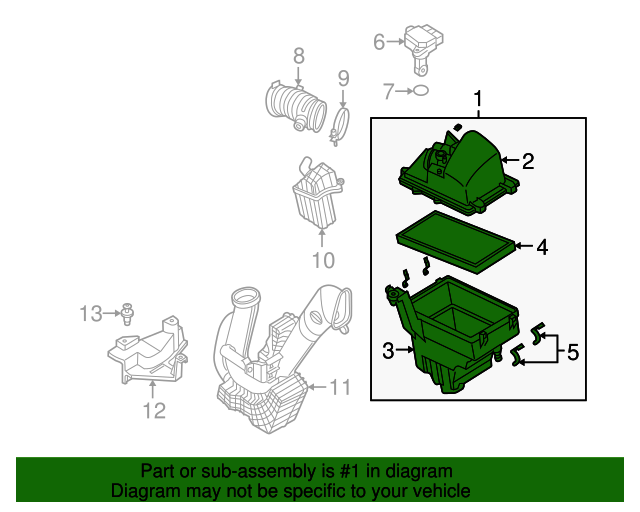 6
8
9
7
1
2
4
10
13
3
5
11
12
Part or sub-assembly is #1 in diagram
Diagram may not be specific to your vehicle