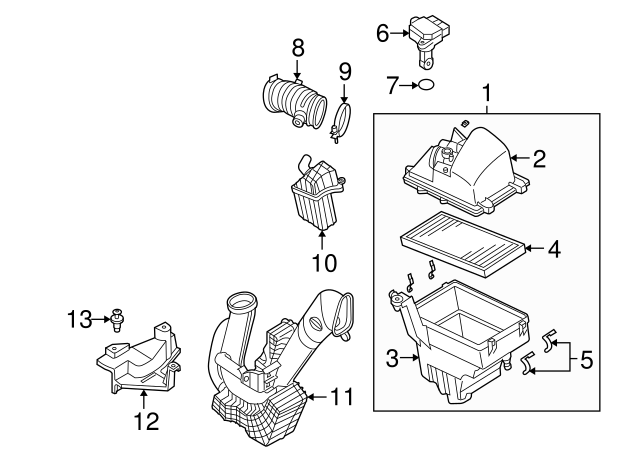 6
8
9
7
1
2
4
10
13
3
5
11
12