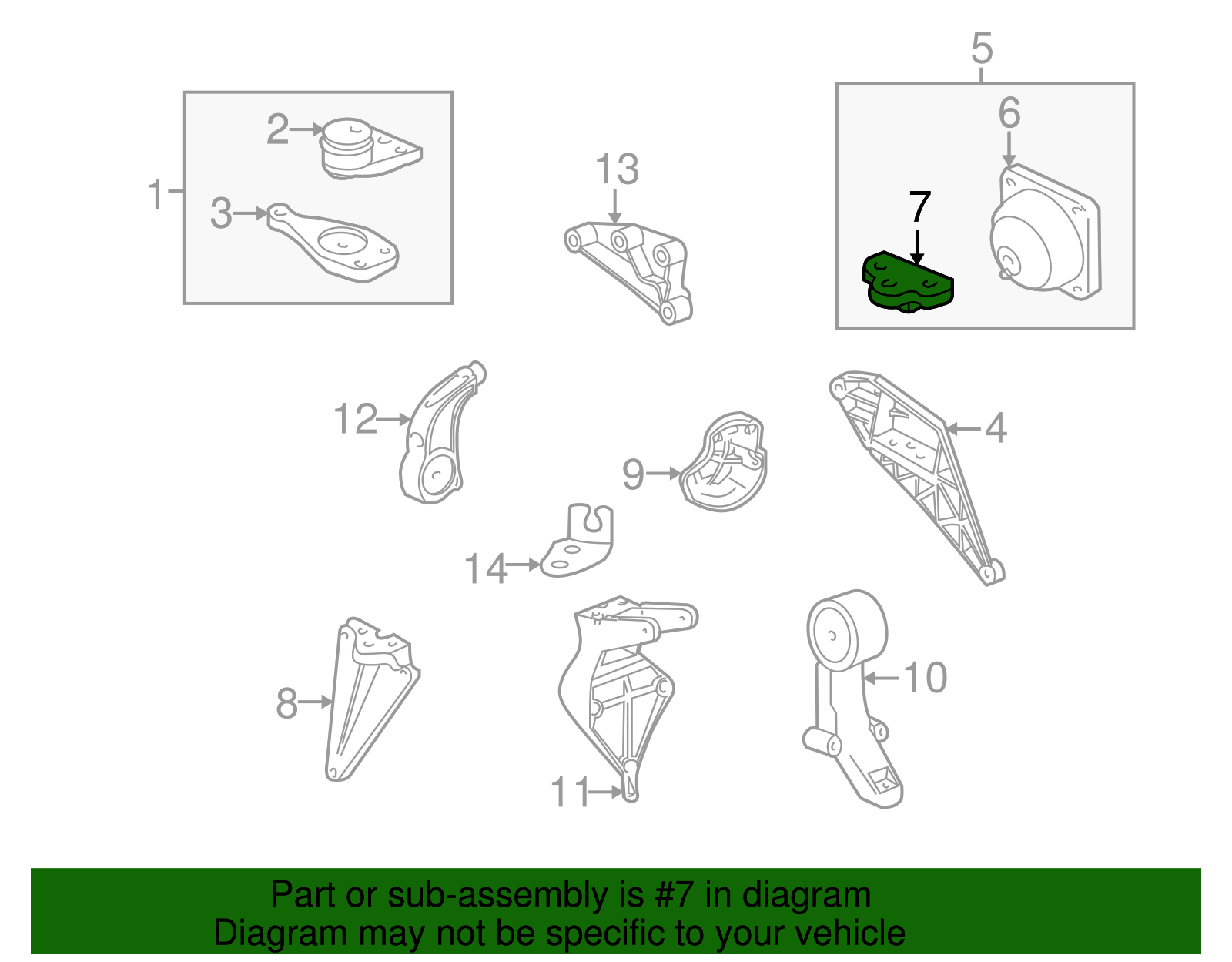 5
1
2
3
13
6
7
12
4
9
14
8
11
10

Part or sub-assembly is #7 in diagram
Diagram may not be specific to your vehicle