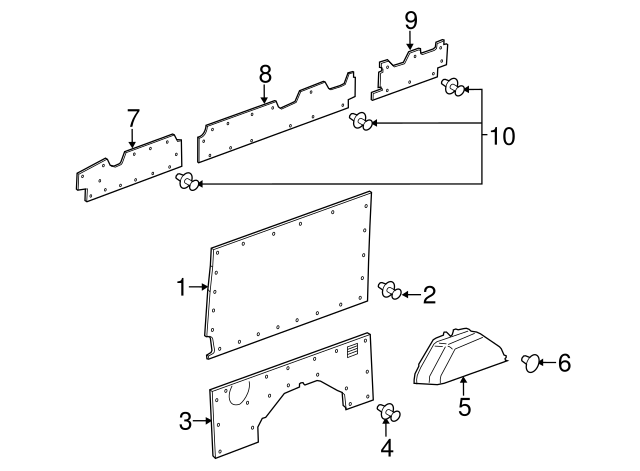 9
8
7
10
1
2
6
5
3
4