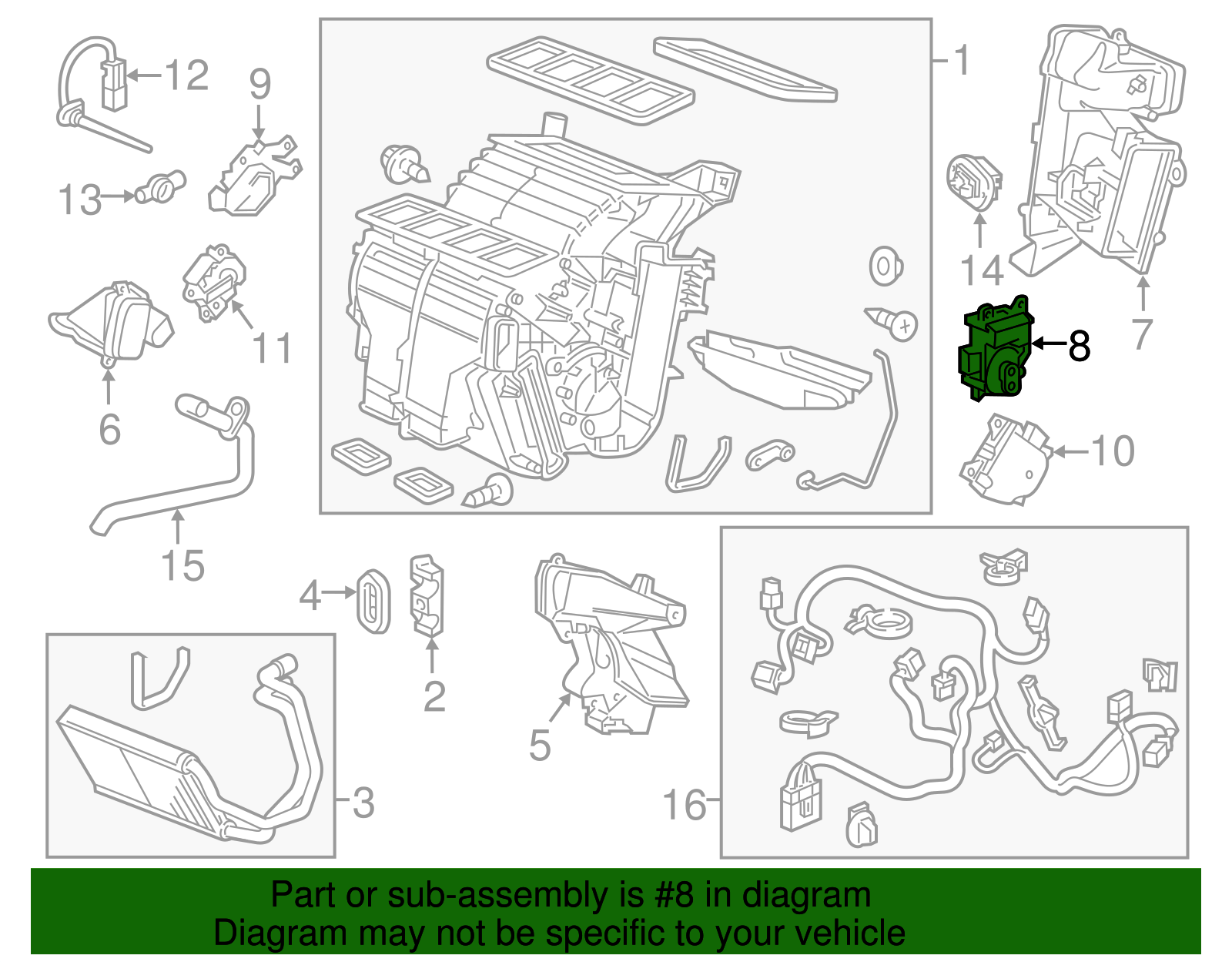 12
9
1
13
14
7
11
8
6
10
15
4
2
5
3
16

Part or sub-assembly is #8 in diagram
Diagram may not be specific to your vehicle