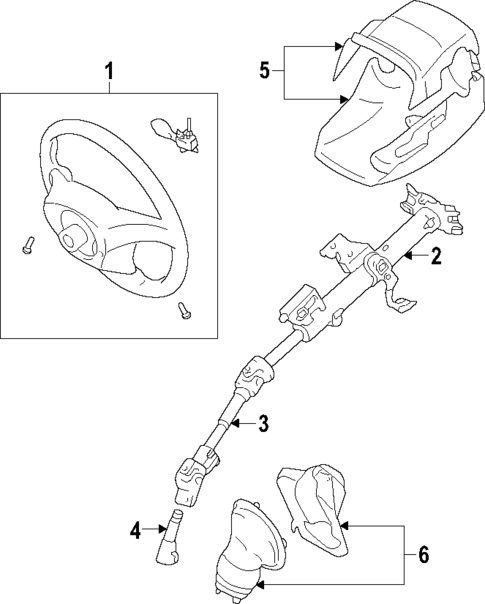 1
5
2
3
4
6