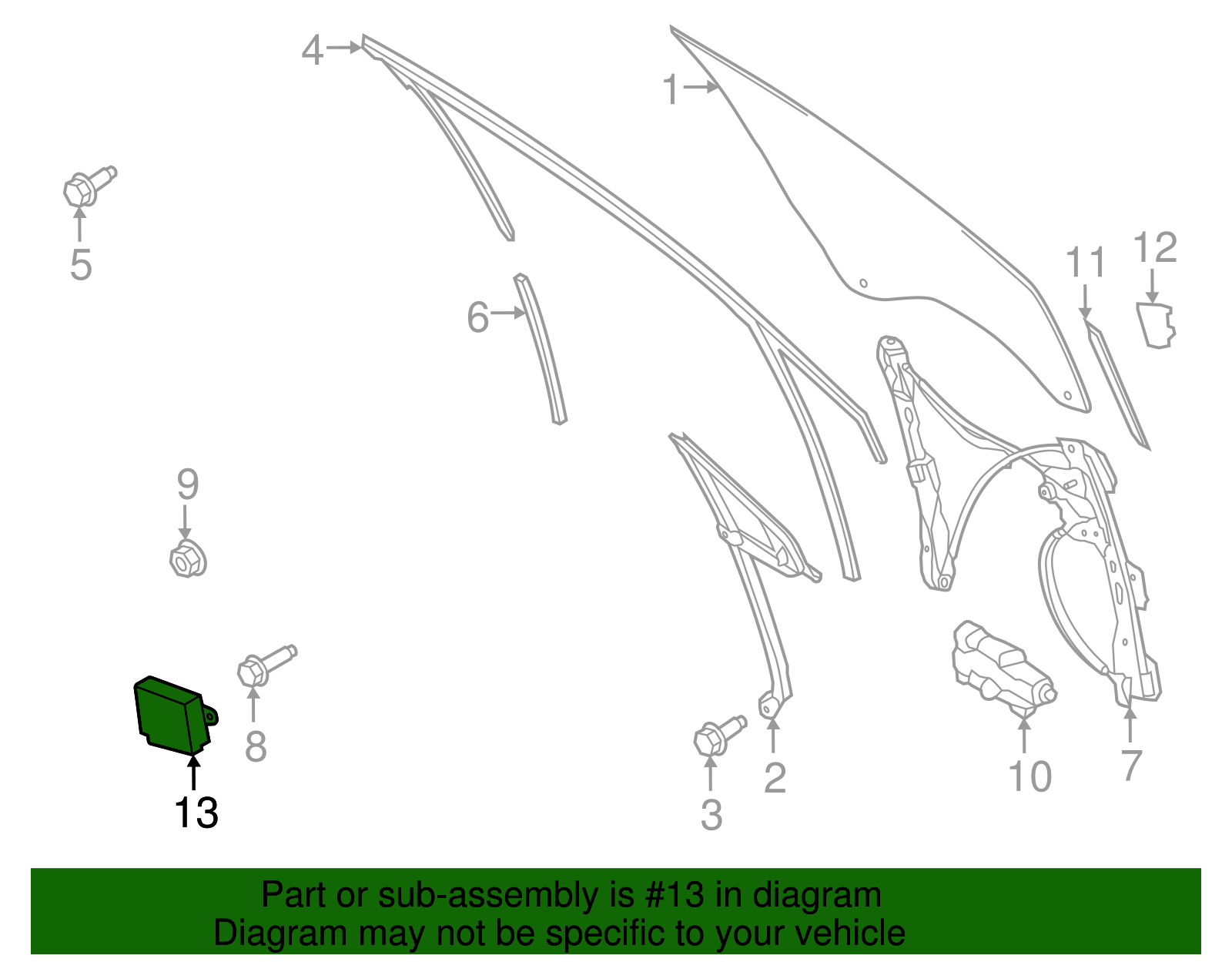 4
1
5
6
11
12
9
8
13
3
2
10
7

Part or sub-assembly is #13 in diagram
Diagram may not be specific to your vehicle