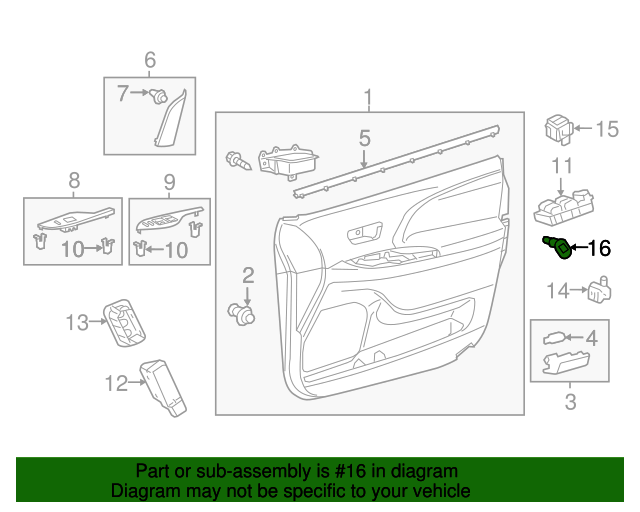 6
7
1
5
15
11
8
9
10
10
16
2
14
13
4
12
3

Part or sub-assembly is #16 in diagram
Diagram may not be specific to your vehicle