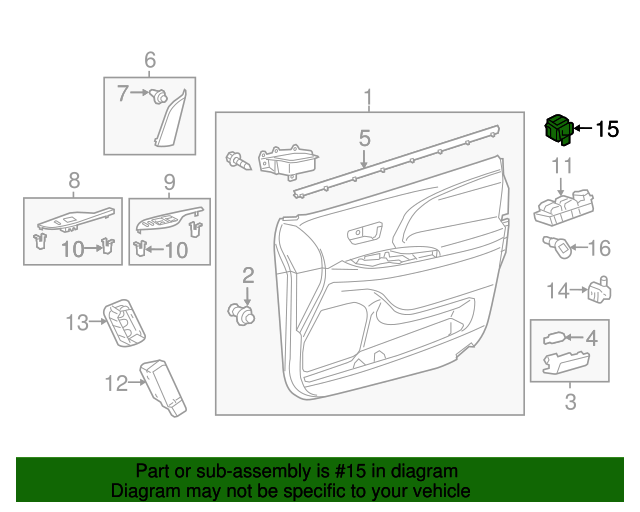 6
7
1
15
5
11
8
9
10
10
16
2
14
13
4
12
3

Part or sub-assembly is #15 in diagram
Diagram may not be specific to your vehicle