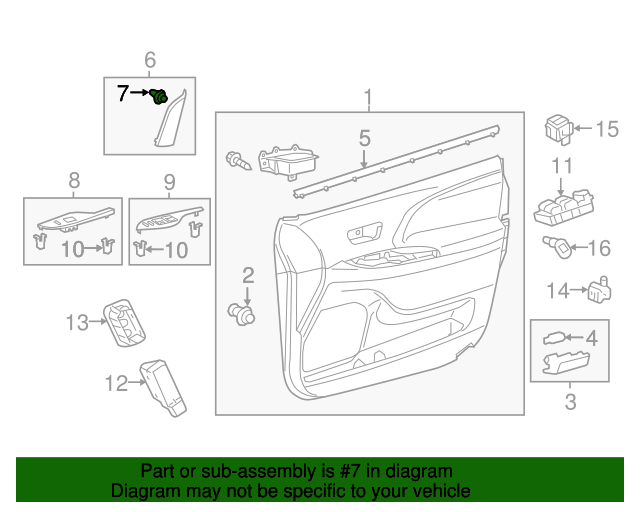 6
7
1
5
15
11
8
9
10
10
16
2
14
13
4
12
3

Part or sub-assembly is #7 in diagram
Diagram may not be specific to your vehicle