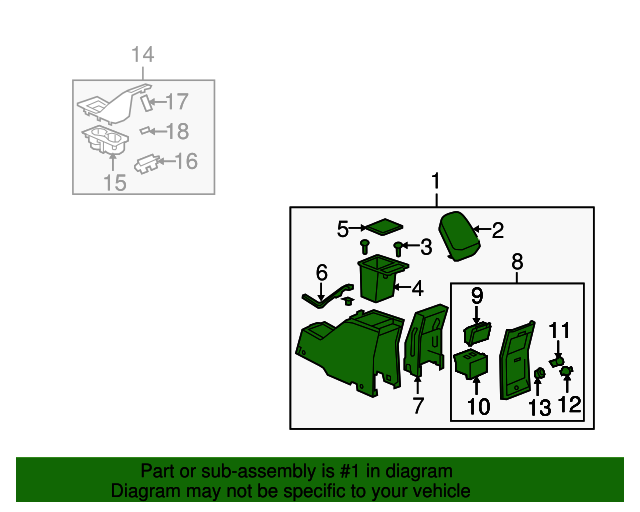 14
17
18
16
15
1
5
2
3
6
4
8
9
11
7
10
13
12

Part or sub-assembly is #1 in diagram
Diagram may not be specific to your vehicle