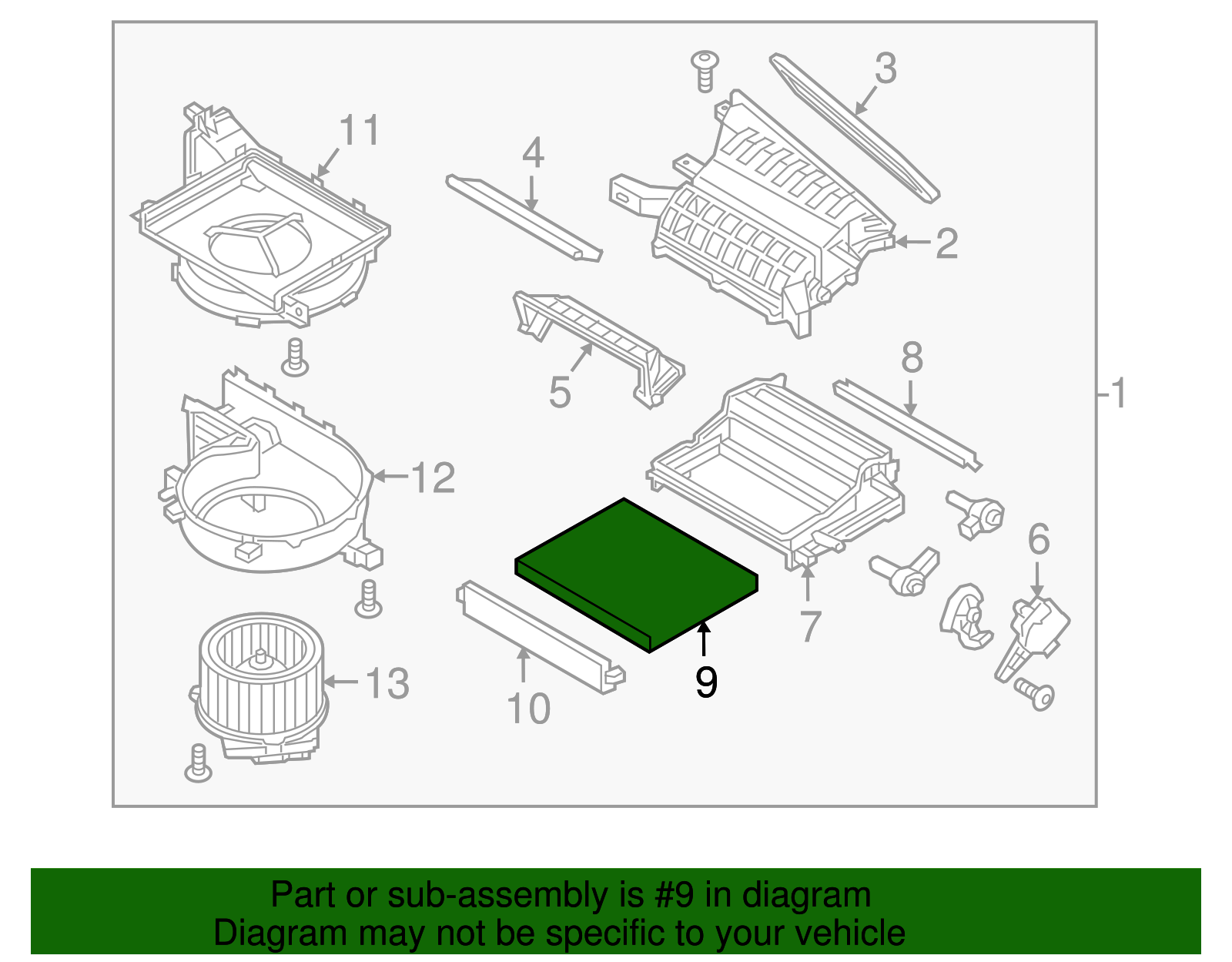 3
11
4
2
5
8
1
12
6
7
9
13
10

Part or sub-assembly is #9 in diagram
Diagram may not be specific to your vehicle