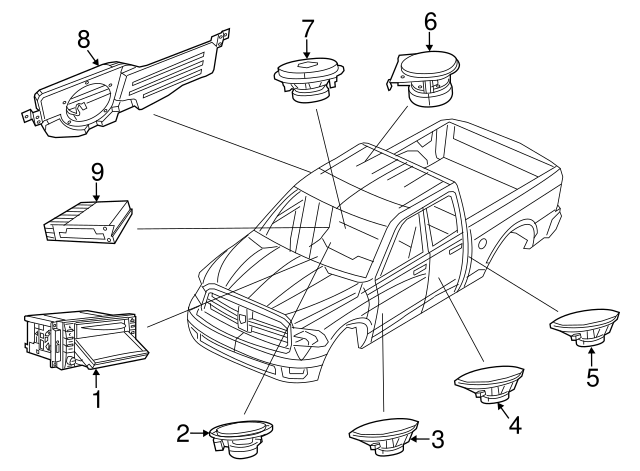 8
7
6
9
1
2
3
4
5