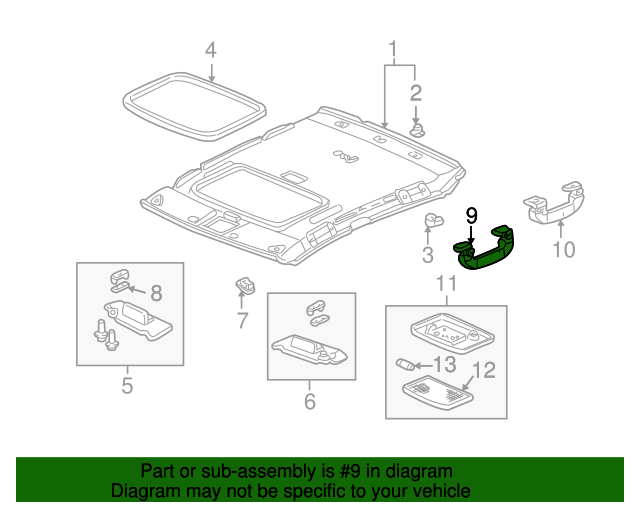 4
1
2
9
10
3
8
7
11
13
12
5
6

Part or sub-assembly is #9 in diagram
Diagram may not be specific to your vehicle