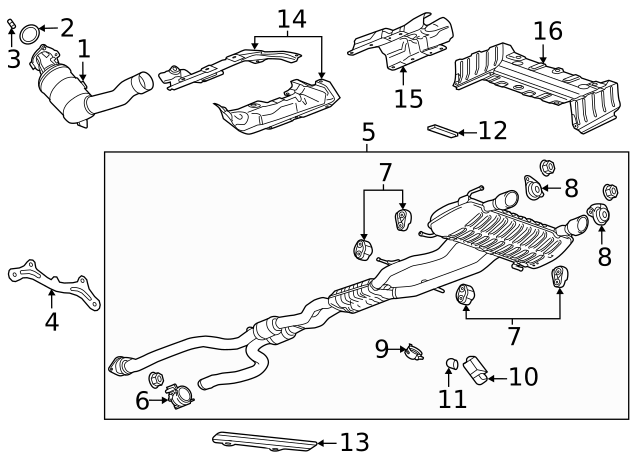 2
3
1
14
15
16
12
5
7
8
8
4
7
9
10
11
6
13