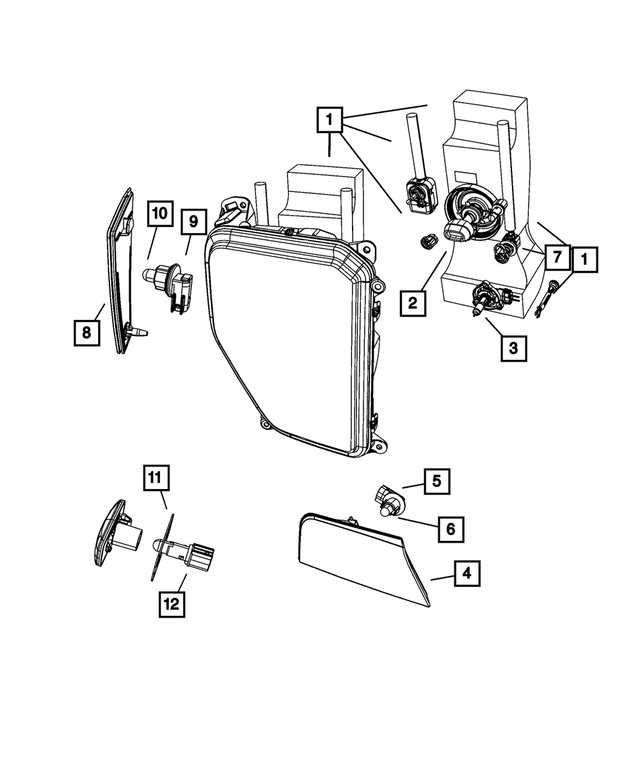 1
10
9
7
1
2
8
3
11
5
6
4
12