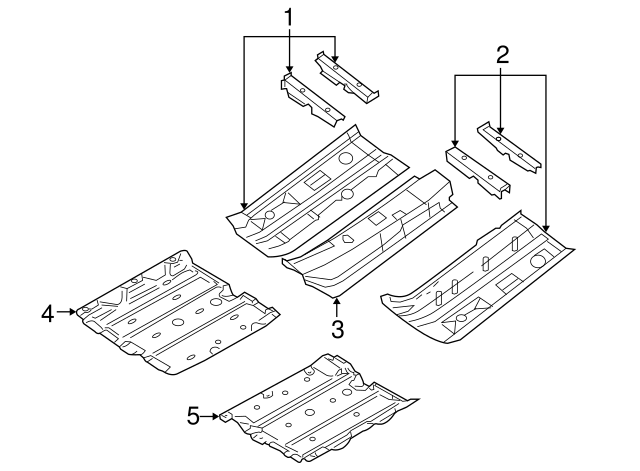 1
2
3
4
5