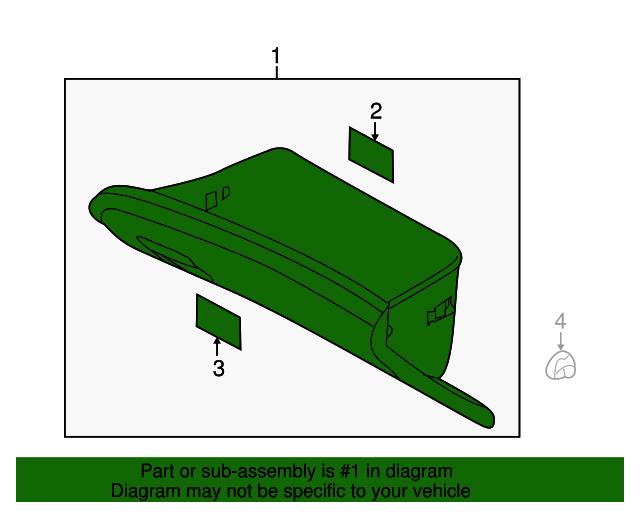 1
2
3
4
Part or sub-assembly is #1 in diagram
Diagram may not be specific to your vehicle