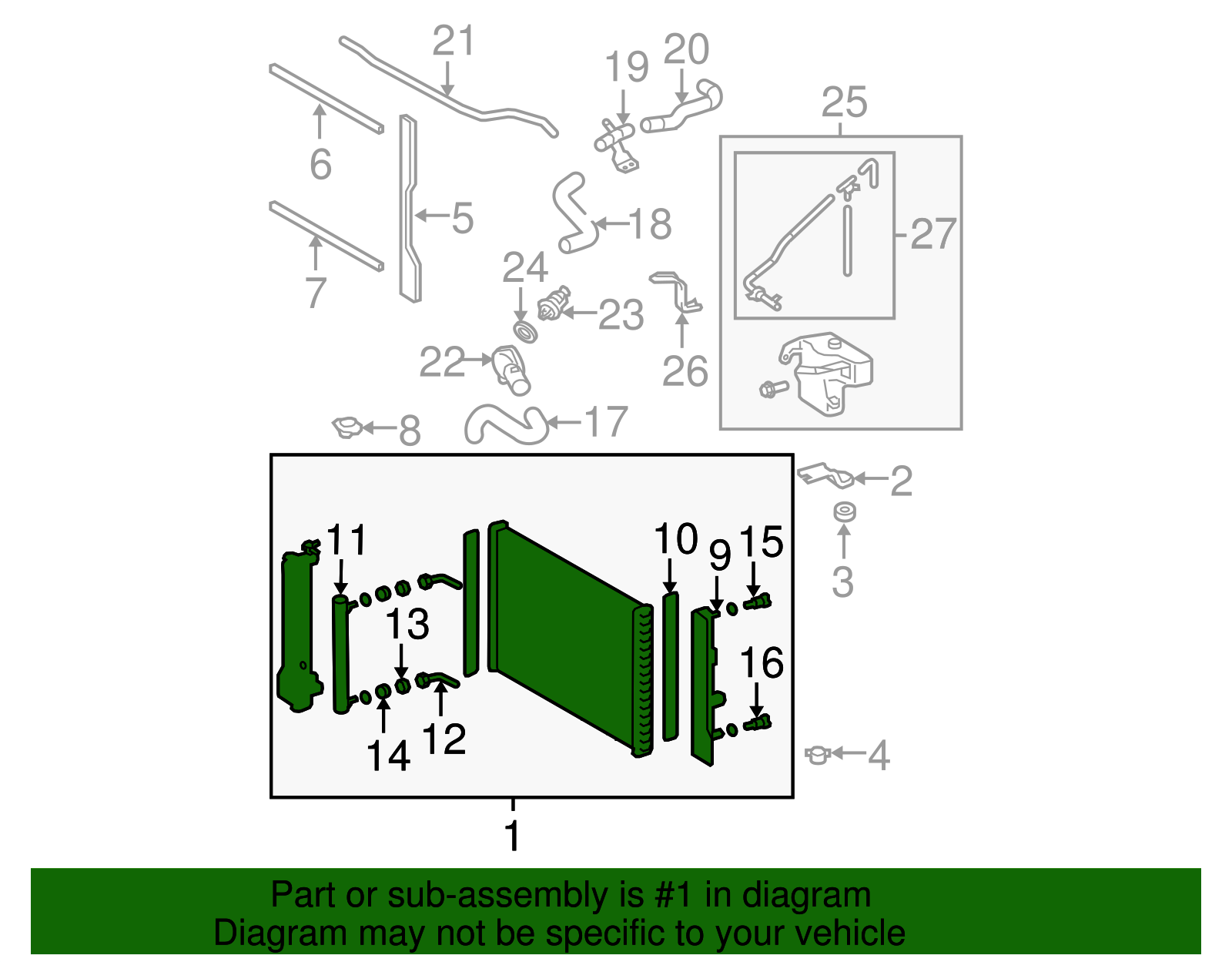 21
19
20
25
6
5
18
27
7
24
23
22
26
8
17
2
3
11
10
9
15
13
16
14
12
4
1

Part or sub-assembly is #1 in diagram
Diagram may not be specific to your vehicle