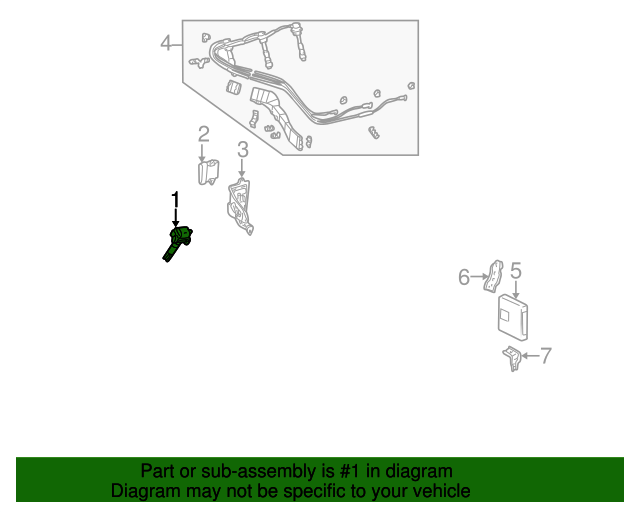 4
2
3
1
6
5
7

Part or sub-assembly is #1 in diagram
Diagram may not be specific to your vehicle