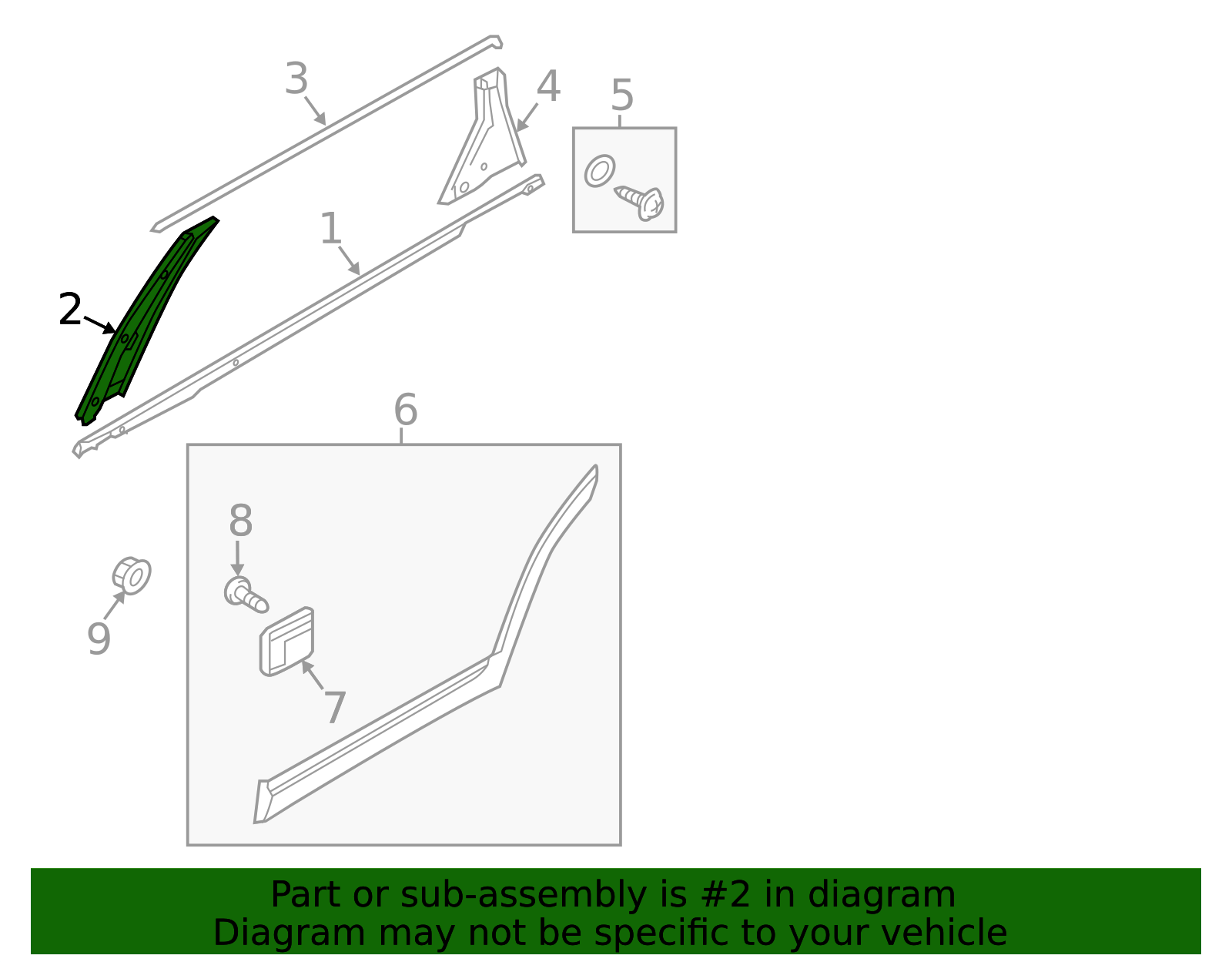 3
4
5
1
2
6
8
9
7

Part or sub-assembly is #2 in diagram
Diagram may not be specific to your vehicle