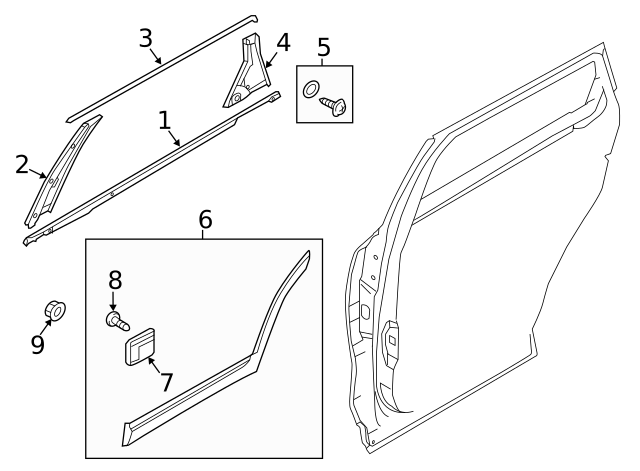 3
4
5
1
2
6
8
9
7