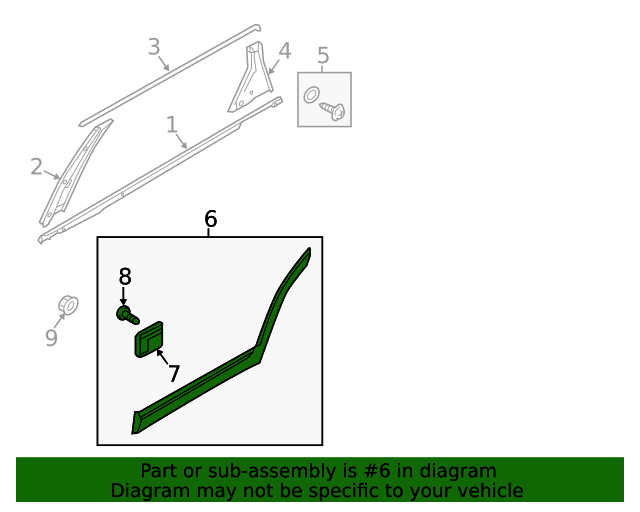 3
4
5
1
2
6
8
9
7

Part or sub-assembly is #6 in diagram
Diagram may not be specific to your vehicle