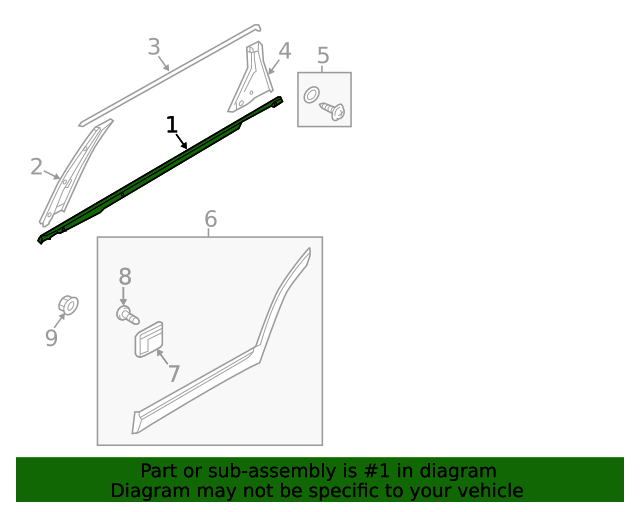 3
4
5
1
2
6
8
9
7

Part or sub-assembly is #1 in diagram
Diagram may not be specific to your vehicle