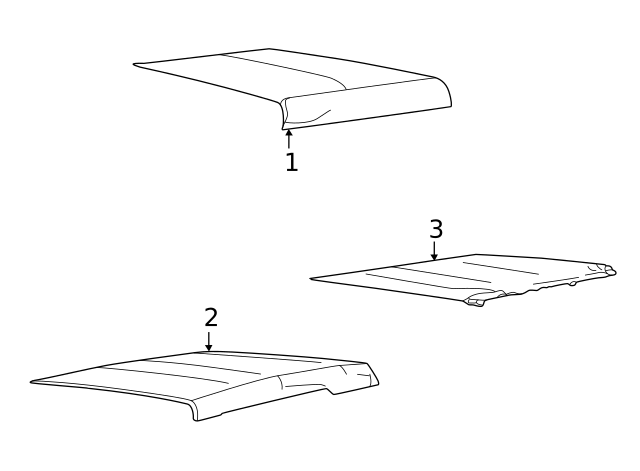 1

3

2