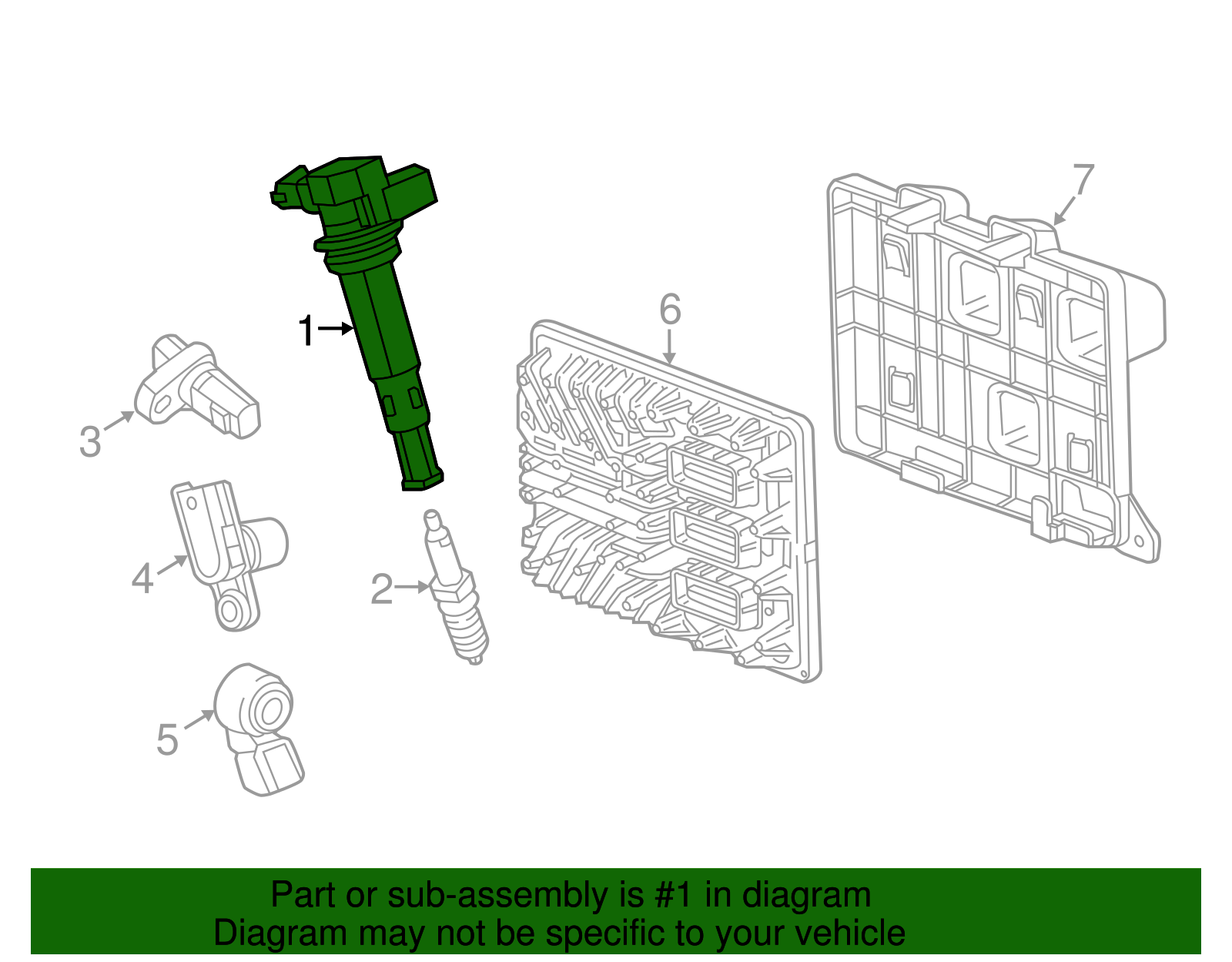 7
6
1
3
4
2
5

Part or sub-assembly is #1 in diagram
Diagram may not be specific to your vehicle