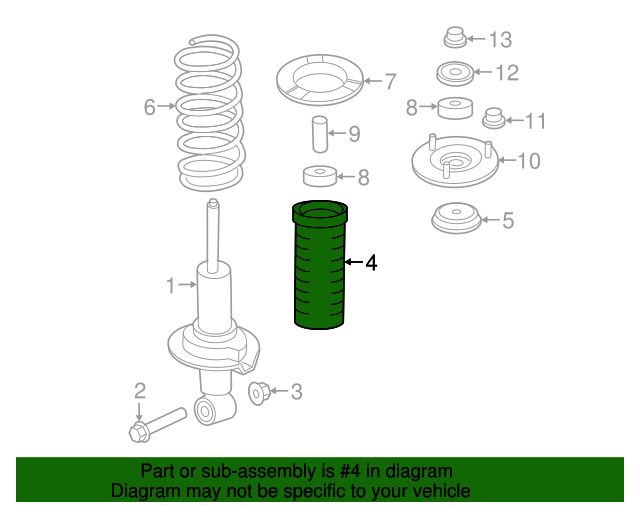 13
12
7
6
8
11
9
10
8
5
4
1
2
3
Part or sub-assembly is #4 in diagram
Diagram may not be specific to your vehicle