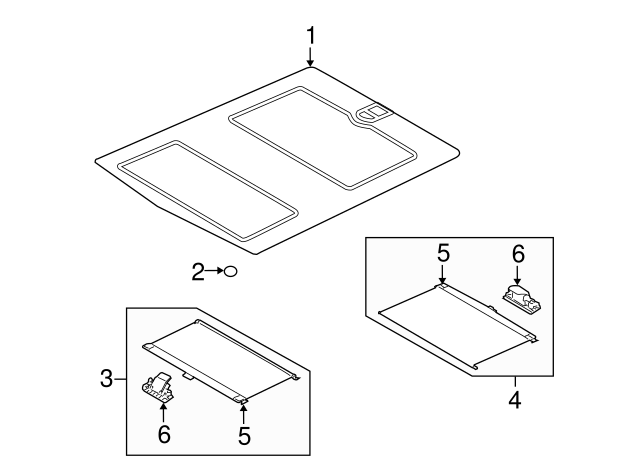 1
2
5
6
3
6
5
4